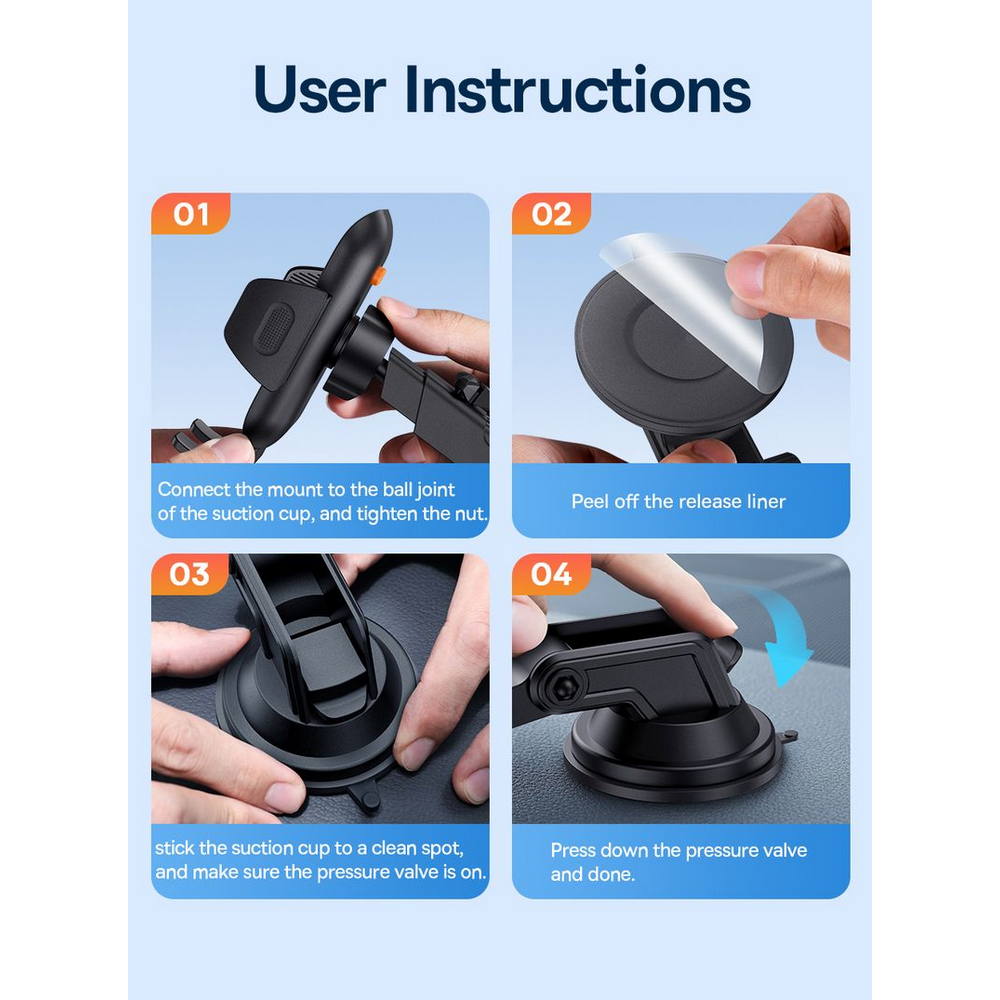 User Instructions

01

Connect the mount to the ball joint of the suction cup, and tighten the nut.

02

Peel off the release liner

03

stick the suction cup to a clean spot, and make sure the pressure valve is on.

04

Press down the pressure valve and done.